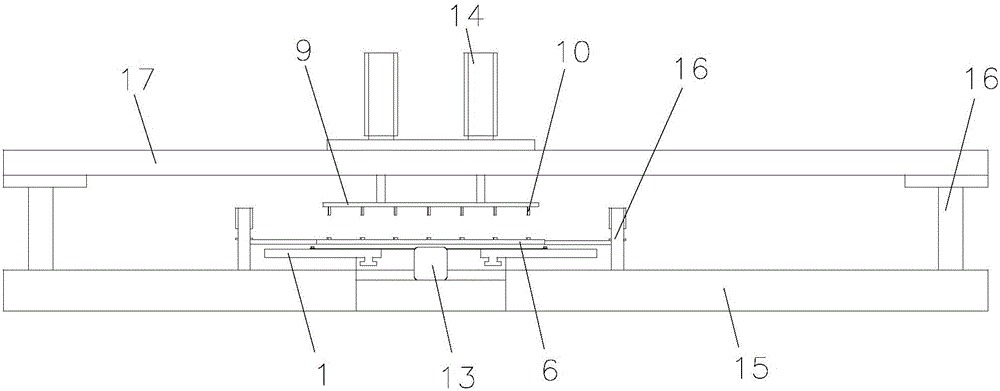 14
9
10
16
17
16
1
13
6
15